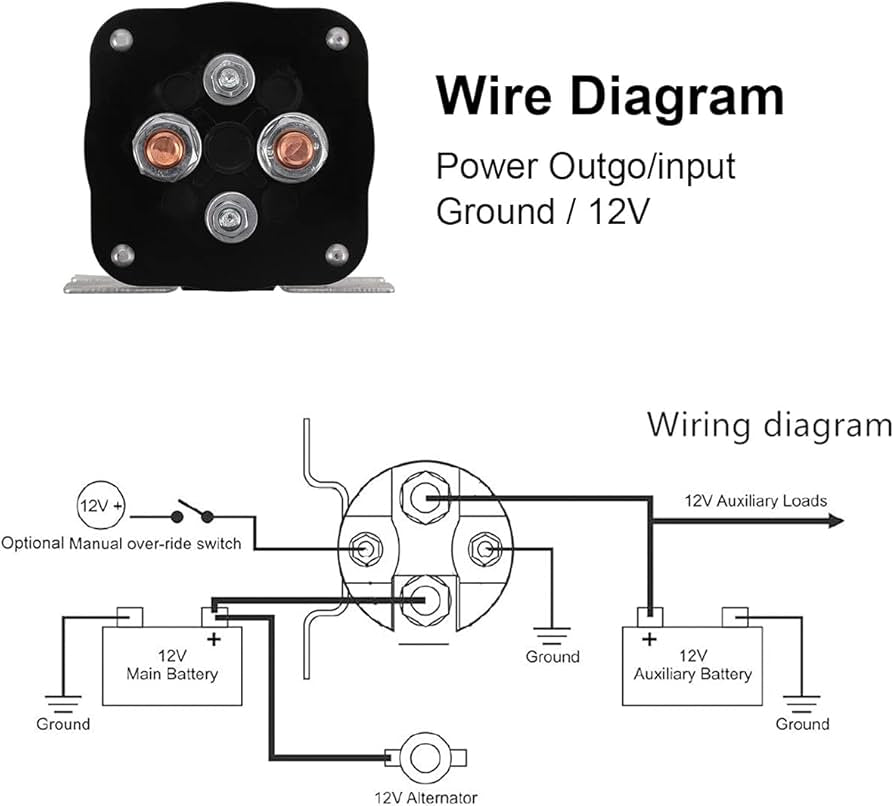 Wire Diagram

Power Outgo/input
Ground / 12V

Wiring diagram

12V +

Optional Manual over-ride switch

12V Auxiliary Loads

+
12V
Main Battery

Ground

Ground

+
12V
Auxiliary Battery

Ground

12V Alternator